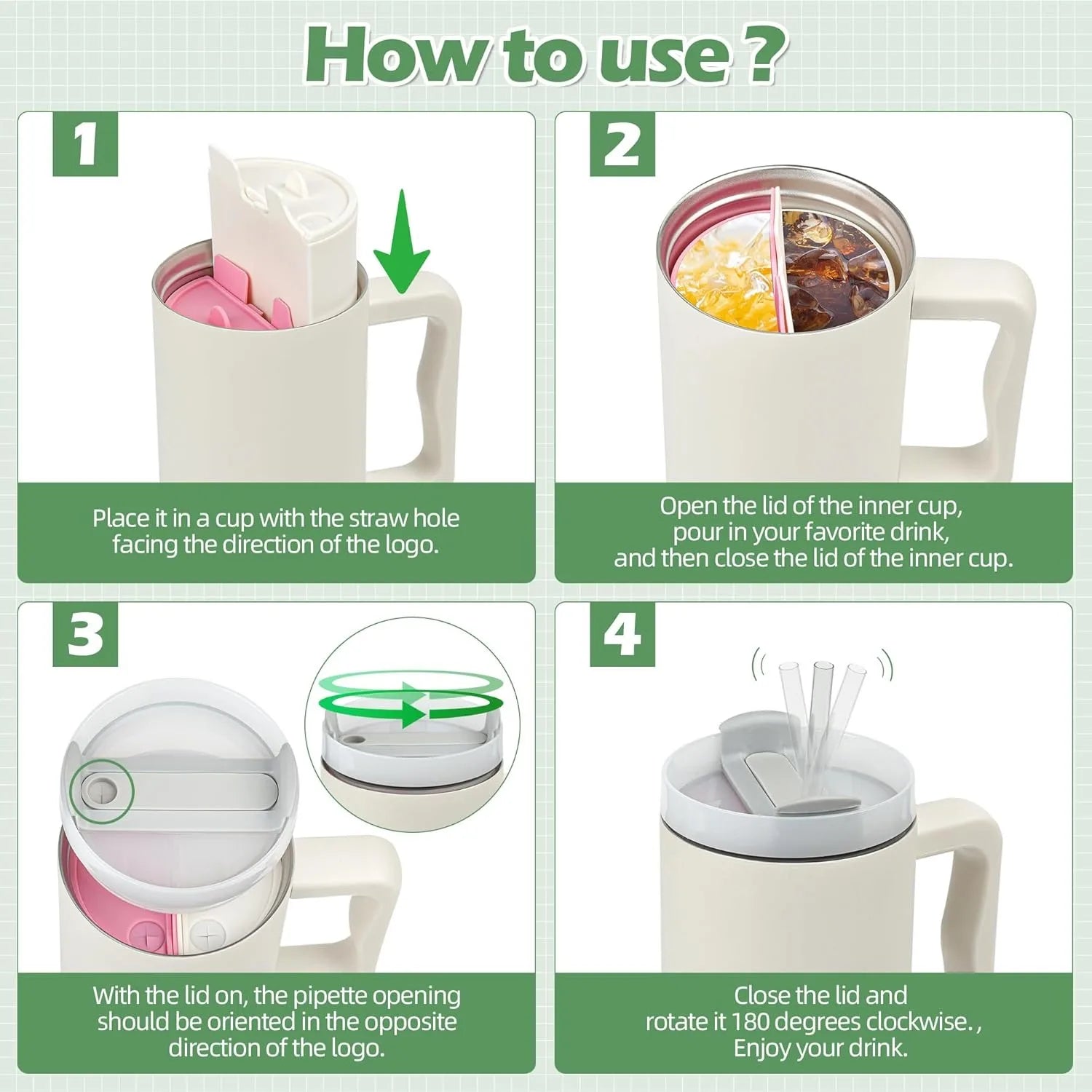 How to use ?

1

Place it in a cup with the straw hole facing the direction of the logo.

2

Open the lid of the inner cup, pour in your favorite drink, and then close the lid of the inner cup.

3

With the lid on, the pipette opening should be oriented in the opposite direction of the logo.

4

Close the lid and rotate it 180 degrees clockwise. , Enjoy your drink.