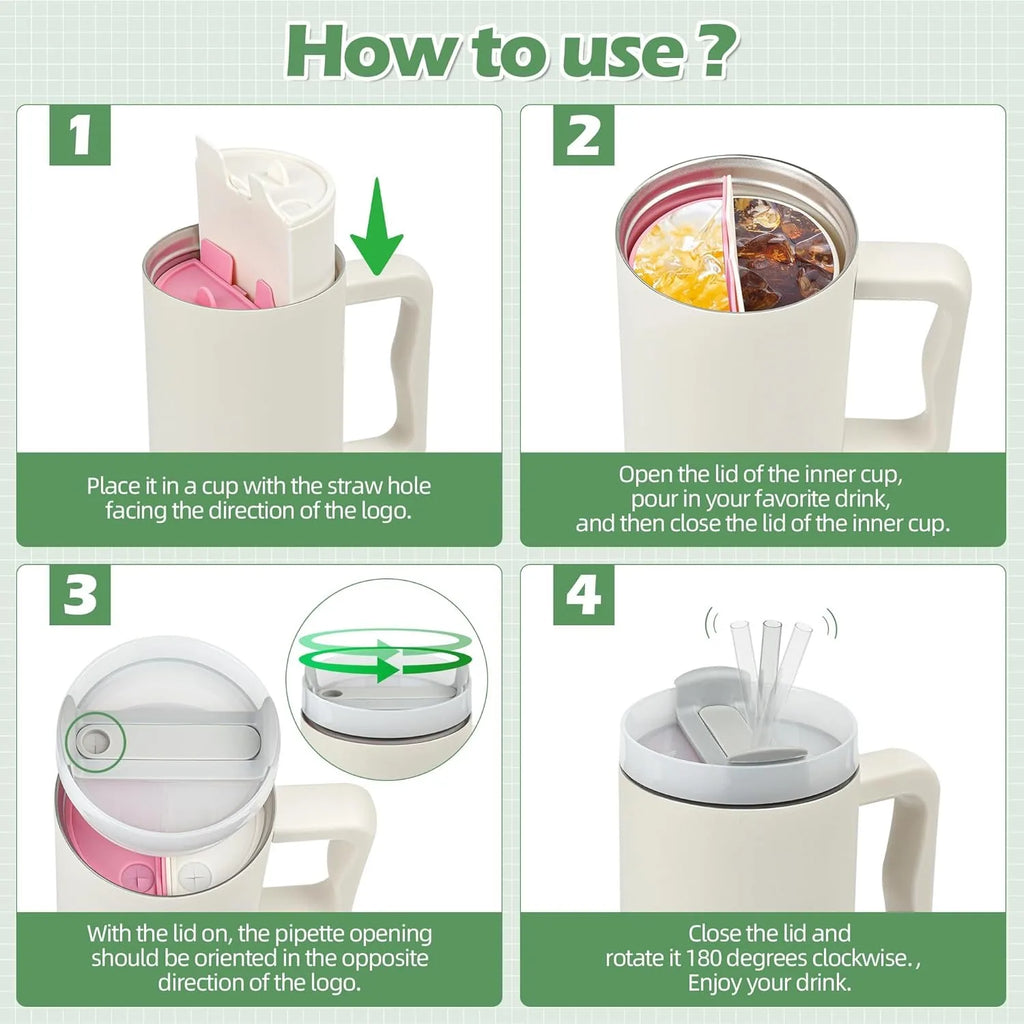 How to use ?

1

Place it in a cup with the straw hole facing the direction of the logo.

2

Open the lid of the inner cup, pour in your favorite drink, and then close the lid of the inner cup.

3

With the lid on, the pipette opening should be oriented in the opposite direction of the logo.

4

Close the lid and rotate it 180 degrees clockwise. , Enjoy your drink.